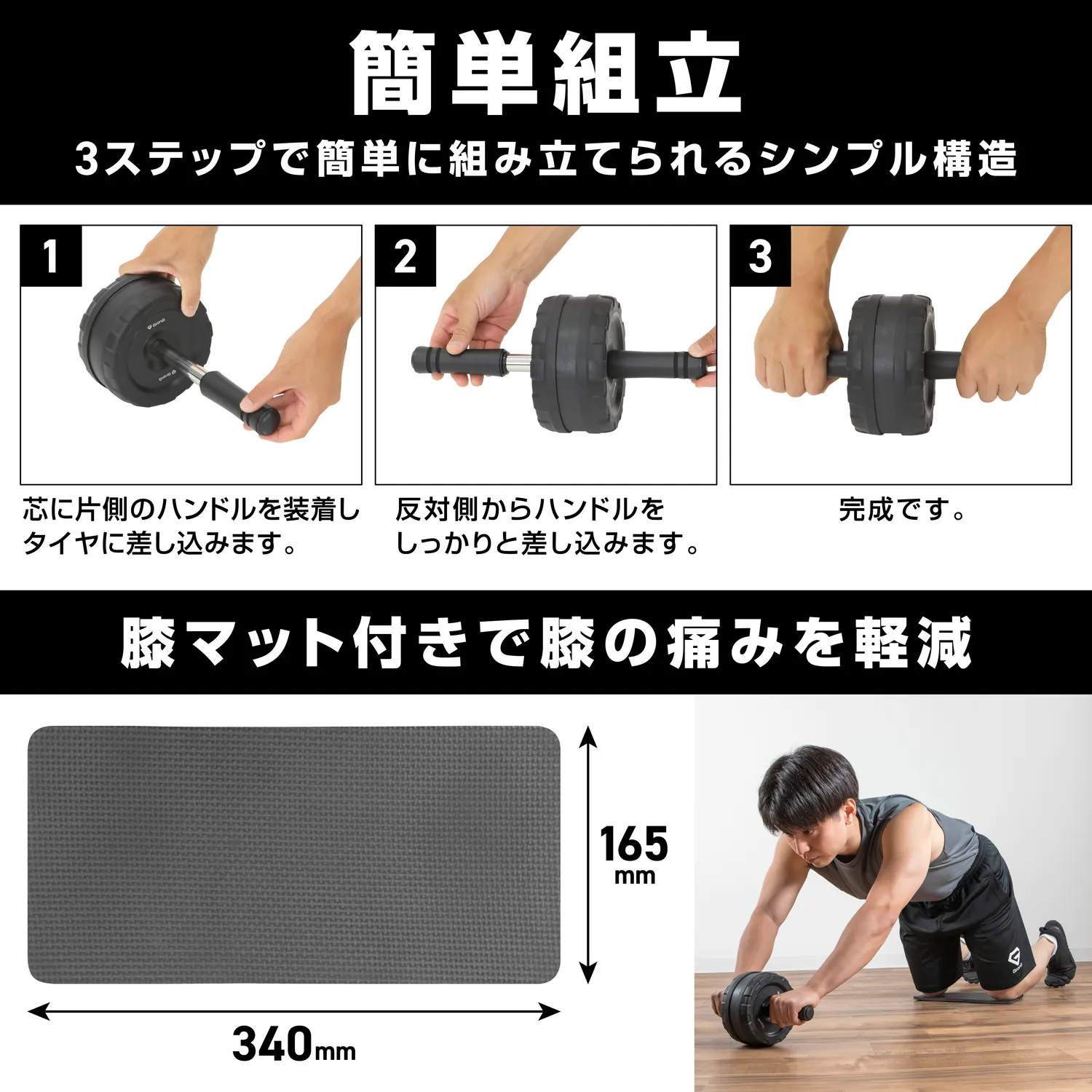 簡単組立

3ステップで簡単に組み立てられるシンプル構造

1

芯に片側のハンドルを装着しタイヤに差し込みます。

2

反対側からハンドルをしっかりと差し込みます。

3

完成です。

膝マット付きで膝の痛みを軽減

165 mm

340mm