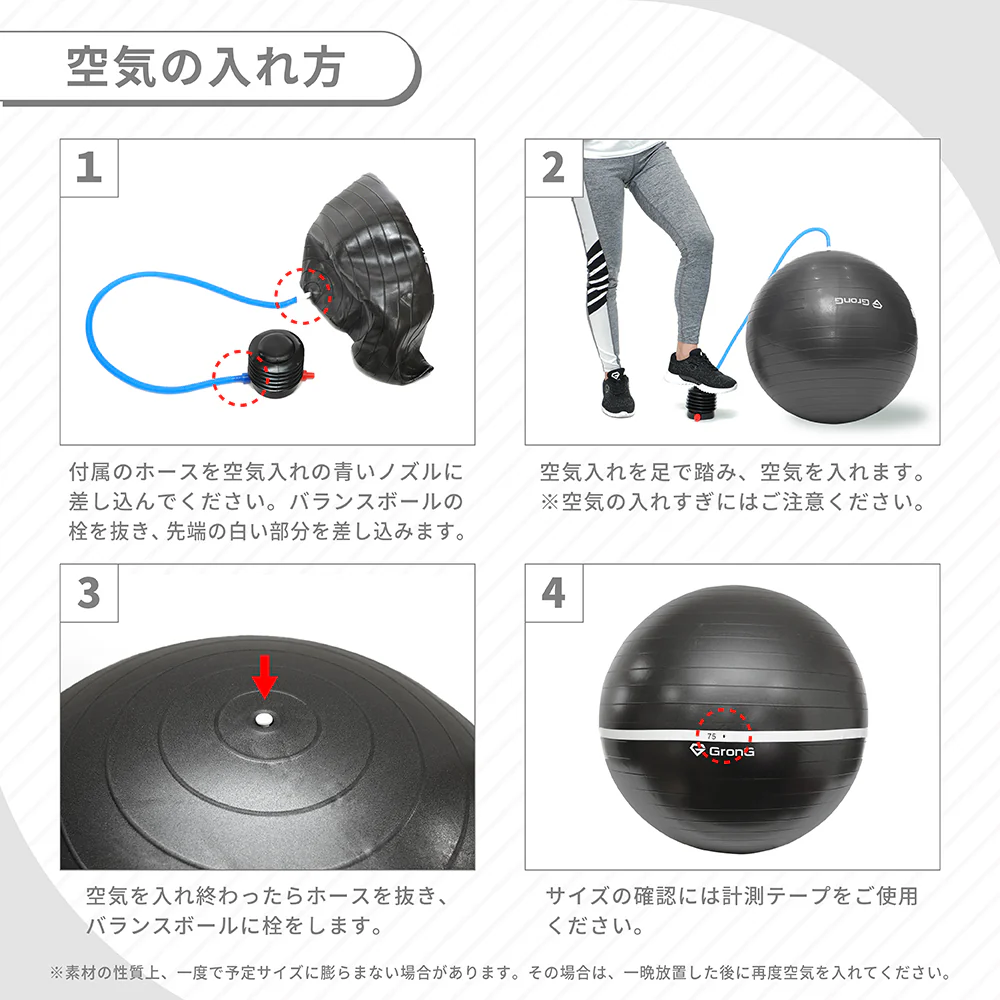 空気の入れ方

1

付属のホースを空気入れの青いノズルに差し込んでください。バランスボールの栓を抜き、先端の白い部分を差し込みます。

2

GronG

空気入れを足で踏み、空気を入れます。
※空気の入れすぎにはご注意ください。

3

空気を入れ終わったらホースを抜き、バランスボールに栓をします。

4

75

GronG

サイズの確認には計測テープをご使用ください。

※素材の性質上、一度で予定サイズに膨らまない場合があります。その場合は、一晩放置した後に再度空気を入れてください。