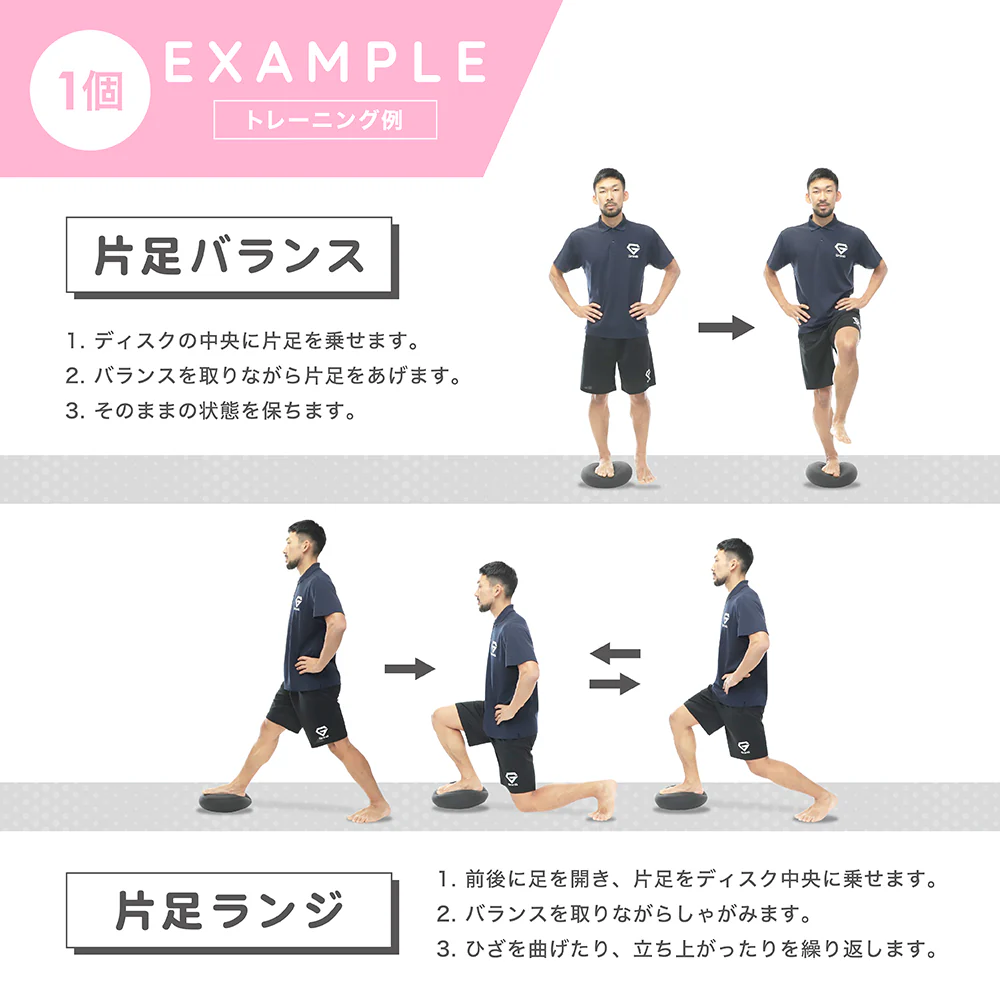 1個 EXAMPLE
トレーニング例

片足バランス

1. ディスクの中央に片足を乗せます。
2. バランスを取りながら片足をあげます。
3. そのままの状態を保ちます。

片足ランジ

1. 前後に足を開き、片足をディスク中央に乗せます。
2. バランスを取りながらしゃがみます。
3. ひざを曲げたり、立ち上がったりを繰り返します。