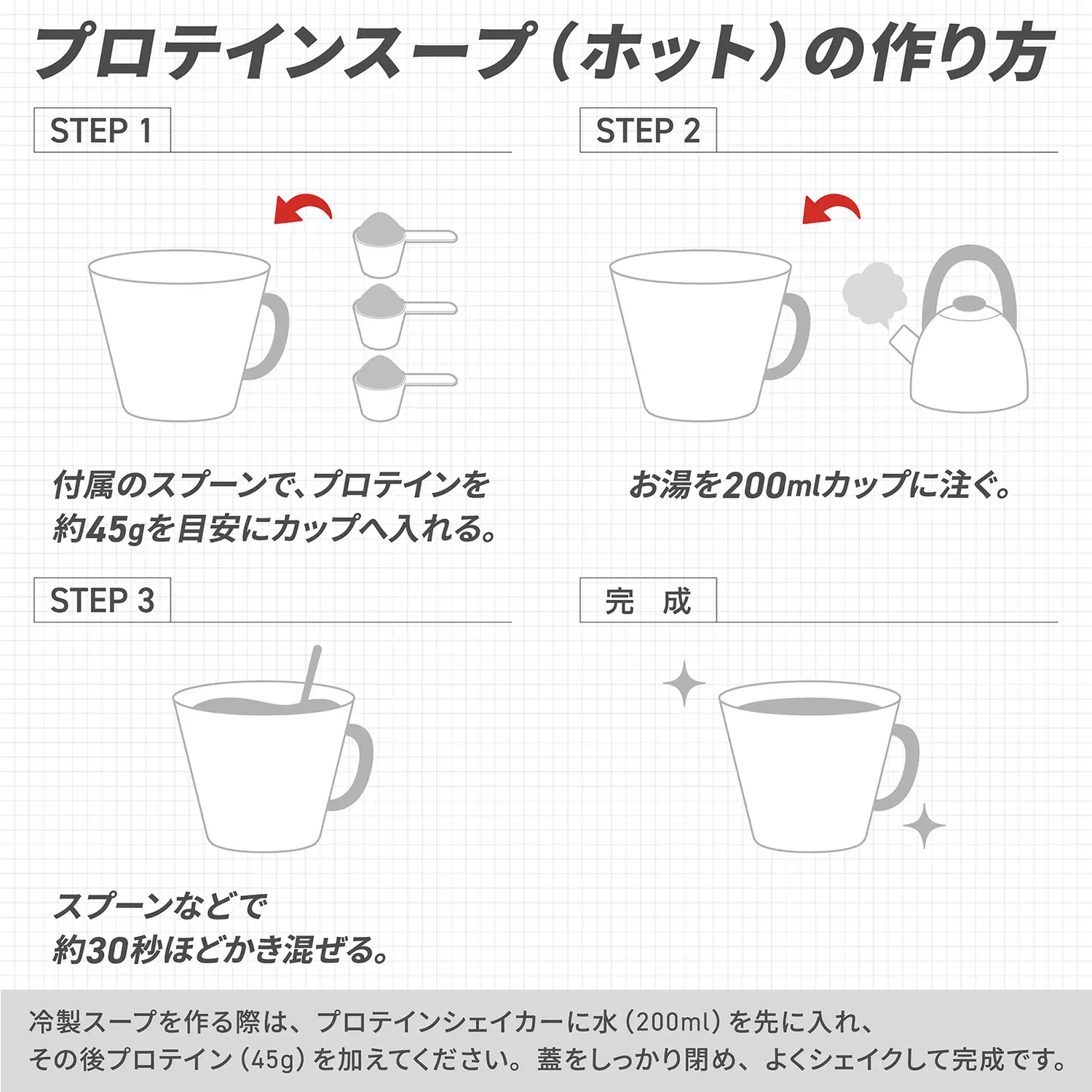 プロテインスープ（ホット）の作り方

STEP 1

付属のスプーンで、プロテインを約45gを目安にカップへ入れる。

STEP 2

お湯を200mlカップに注ぐ。

STEP 3

スプーンなどで約30秒ほどかき混ぜる。

完　成

冷製スープを作る際は、プロテインシェイカーに水（200ml）を先に入れ、その後プロテイン（45g）を加えてください。蓋をしっかり閉め、よくシェイクして完成です。