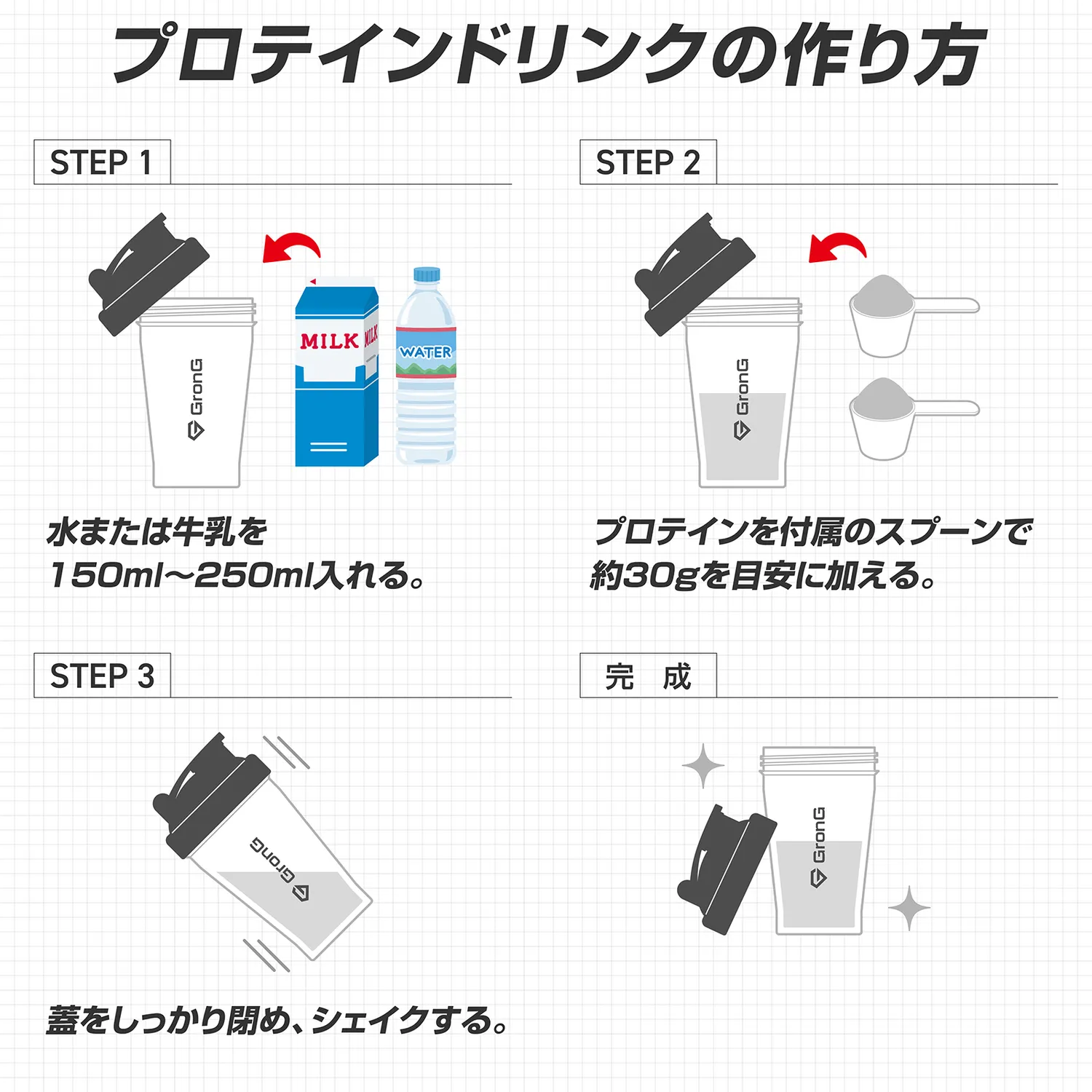 プロテインドリンクの作り方

STEP 1

GronG

MILK

MILK

WATER

水または牛乳を
150ml〜250ml入れる。

STEP 2

GronG

プロテインを付属のスプーンで
約30gを目安に加える。

STEP 3

GronG

蓋をしっかり閉め、シェイクする。

完　成

GronG