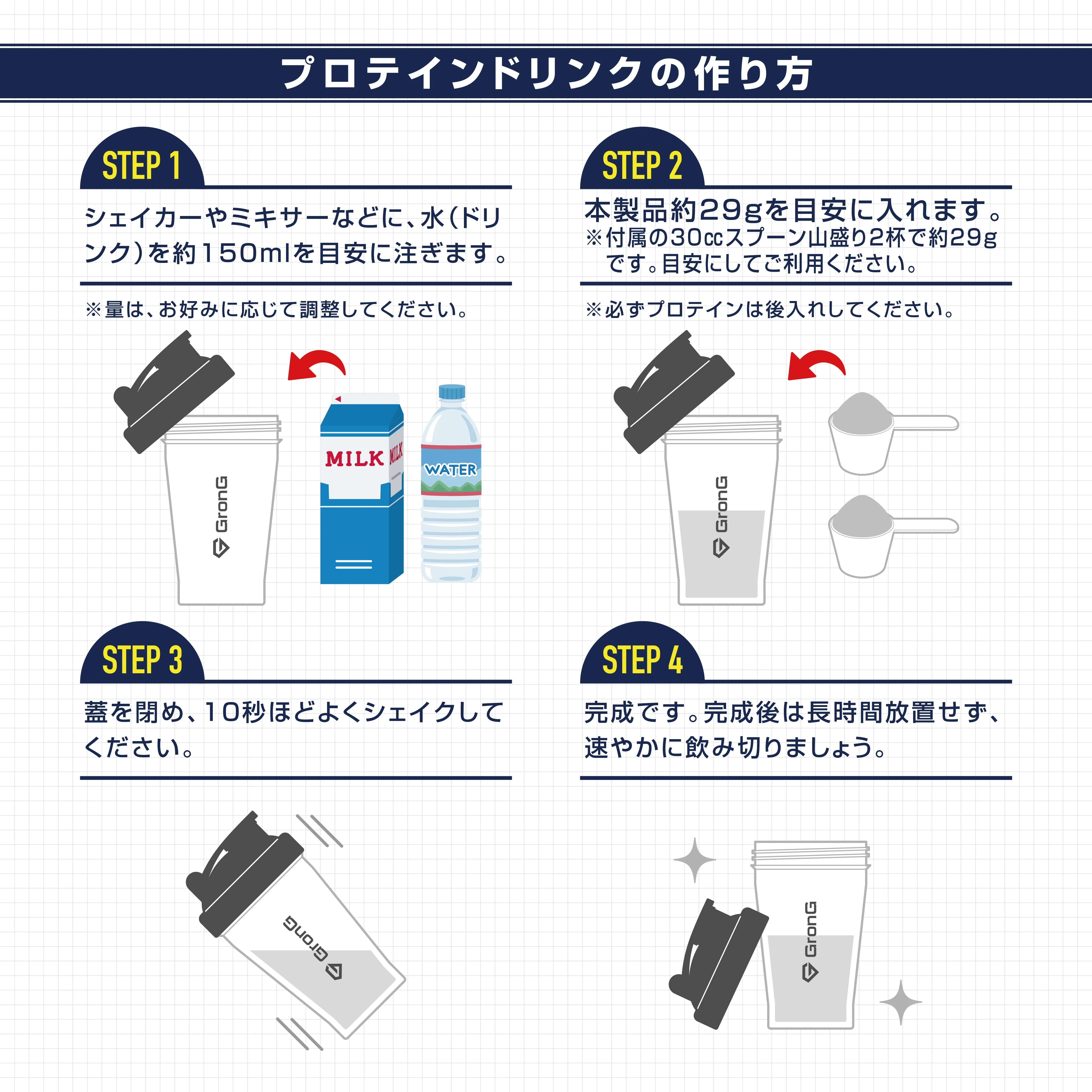 プロテインドリンクの作り方

STEP 1

シェイカーやミキサーなどに、水(ドリンク)を約150mlを目安に注ぎます。

※量は、お好みに応じて調整してください。

GronG

MILK

MILK

WATER

STEP 2

本製品約29gを目安に入れます。
※付属の30ccスプーン山盛り2杯で約29gです。目安にしてご利用ください。

※必ずプロテインは後入れしてください。

GronG

STEP 3

蓋を閉め、10秒ほどよくシェイクしてください。

GronG

STEP 4

完成です。完成後は長時間放置せず、速やかに飲み切りましょう。

GronG